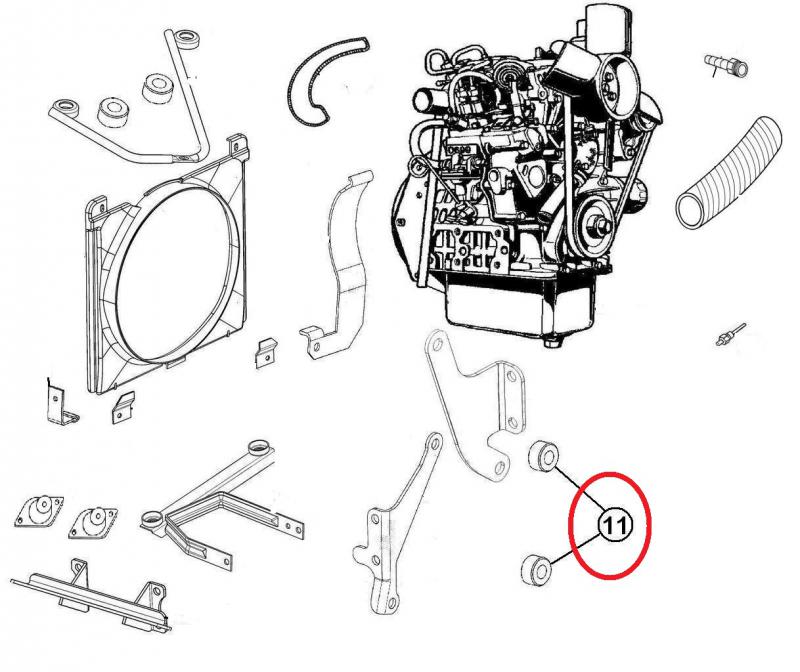 11