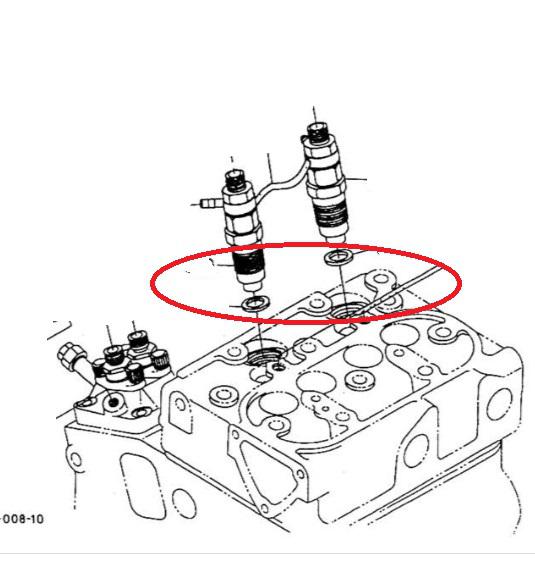 -008-10